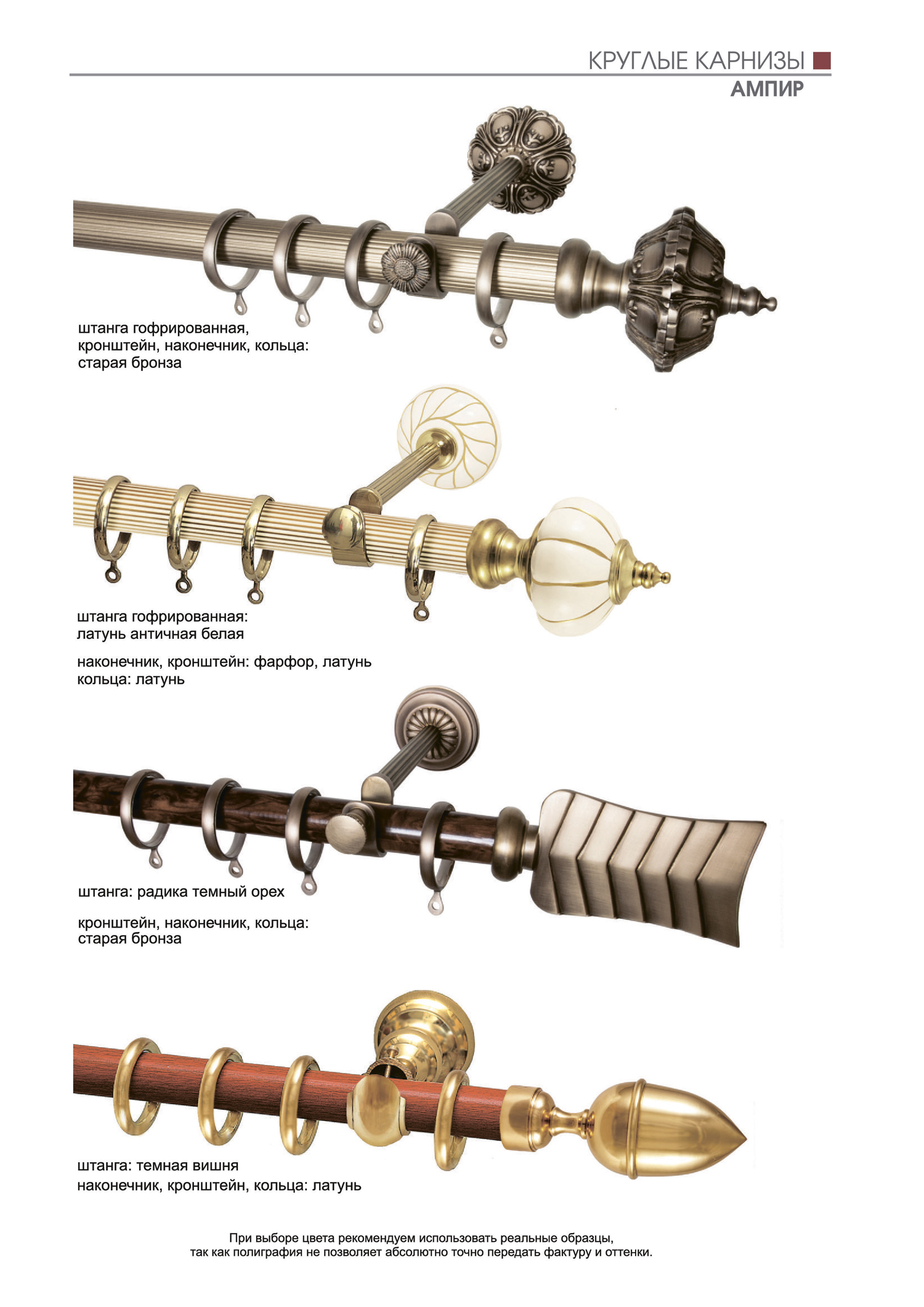 КРУГЛЫЕ КАРНИЗЫ
АМПИР

штанга гофрированная, кронштейн, наконечник, кольца: старая бронза

штанга гофрированная: латунь античная белая

наконечник, кронштейн: фарфор, латунь
кольца: латунь

штанга: радика темный орех

кронштейн, наконечник, кольца: старая бронза

штанга: темная вишня
наконечник, кронштейн, кольца: латунь

При выборе цвета рекомендуем использовать реальные образцы, так как полиграфия не позволяет абсолютно точно передать фактуру и оттенки.